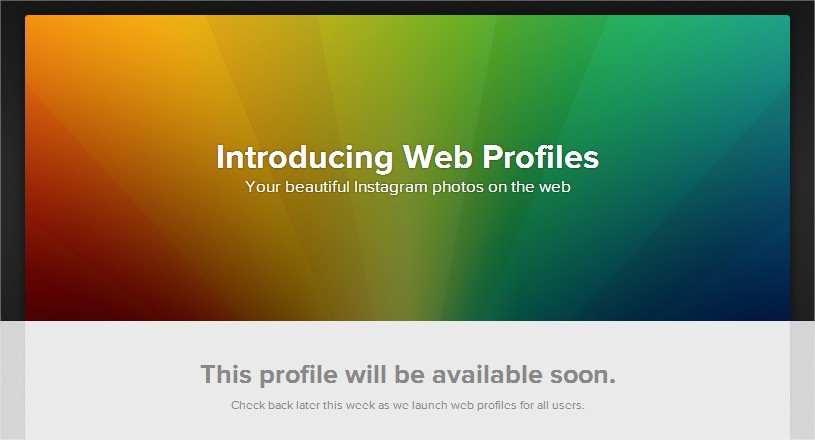 Introducing Web Profiles
Your beautiful Instagram photos on the web

This profile will be available soon.
Check back later this week as we launch web profiles for all users.